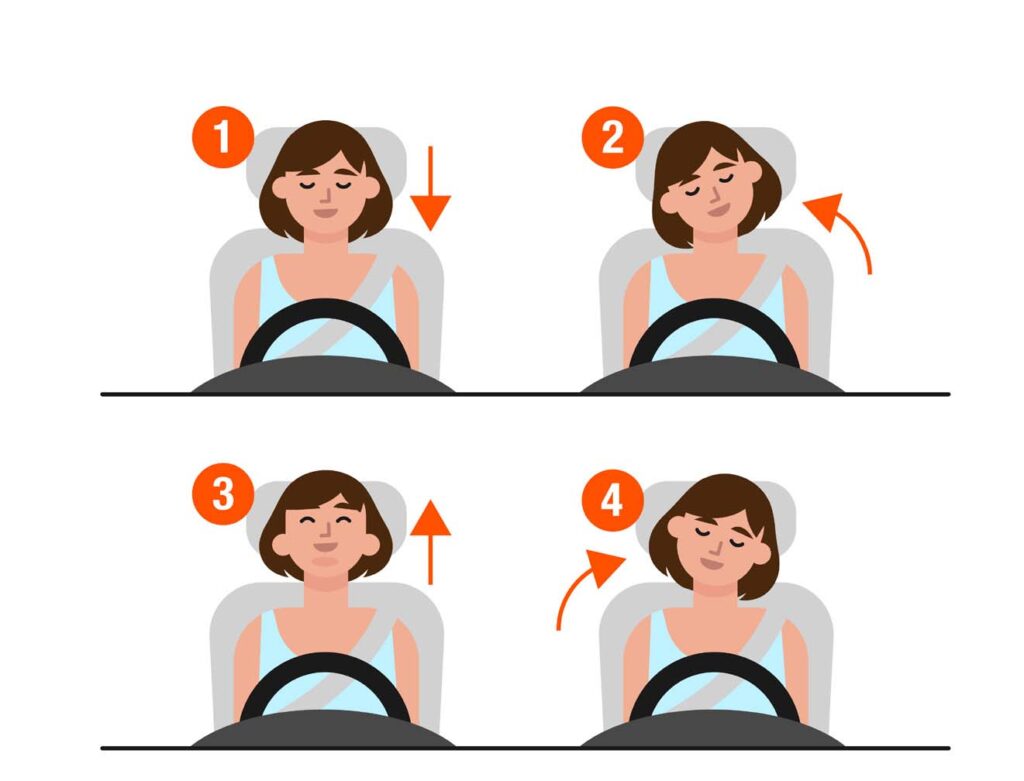 1

2

3

4