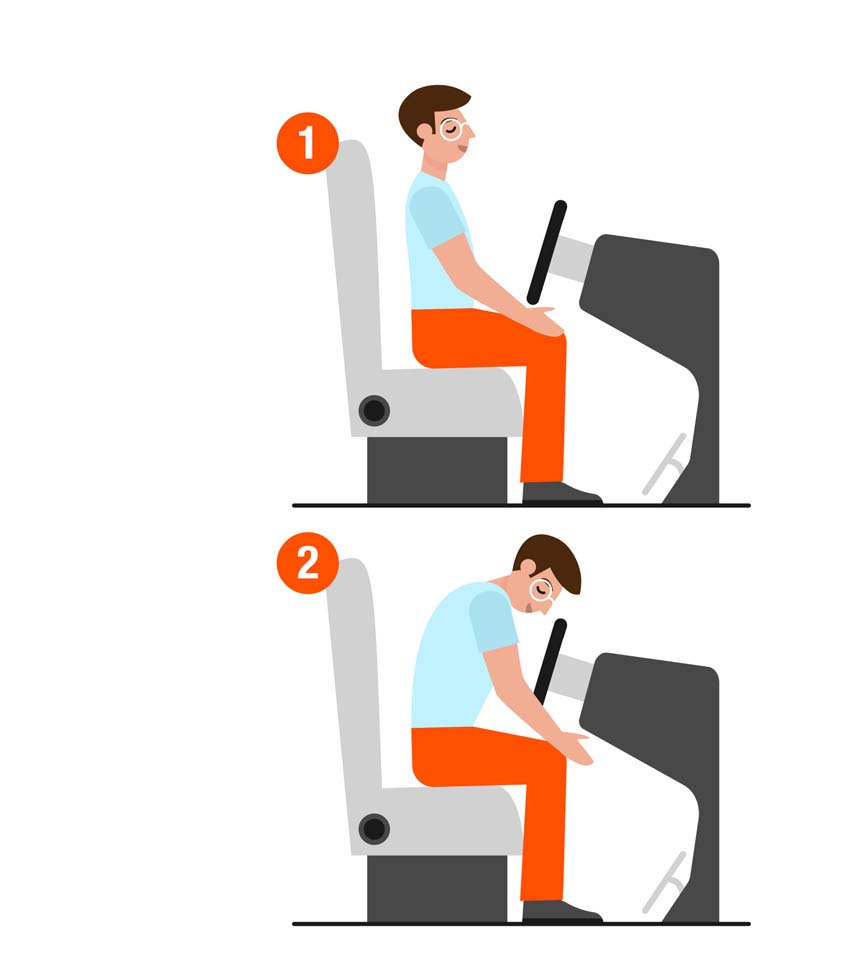 1

2