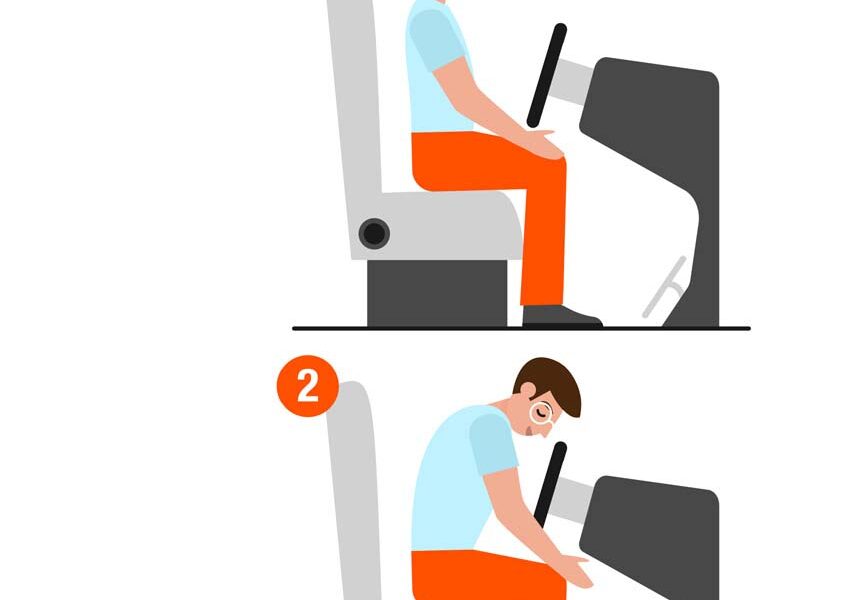 2